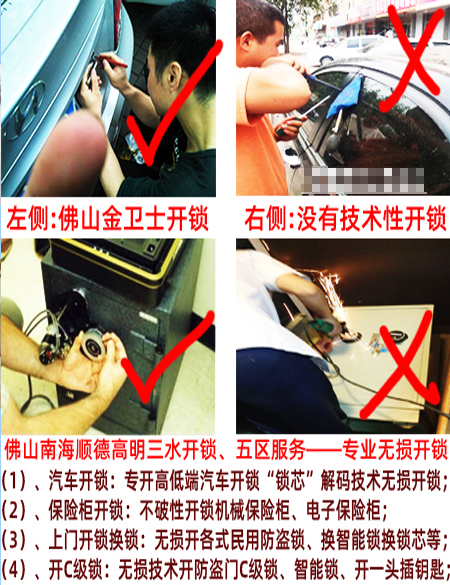 左侧:佛山金卫士开锁

右侧:没有技术性开锁

佛山南海顺德高明三水开锁、五区服务——专业无损开锁

（1）、汽车开锁：专开高低端汽车开锁“锁芯”解码技术无损开锁；

（2）、保险柜开锁：不破性开锁机械保险柜、电子保险柜；

（3）、上门开锁换锁：无损开各式民用防盗锁、换智能锁换锁芯等；

（4）、开C级锁：无损技术开防盗门C级锁、智能锁、开一头插钥匙；